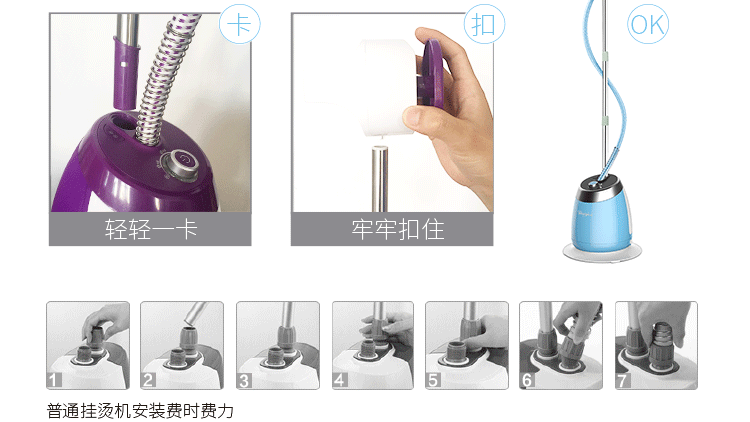 卡

轻轻一卡

扣

牢牢扣住

OK

1

2

3

4

5

6

7

普通挂烫机安装费时费力